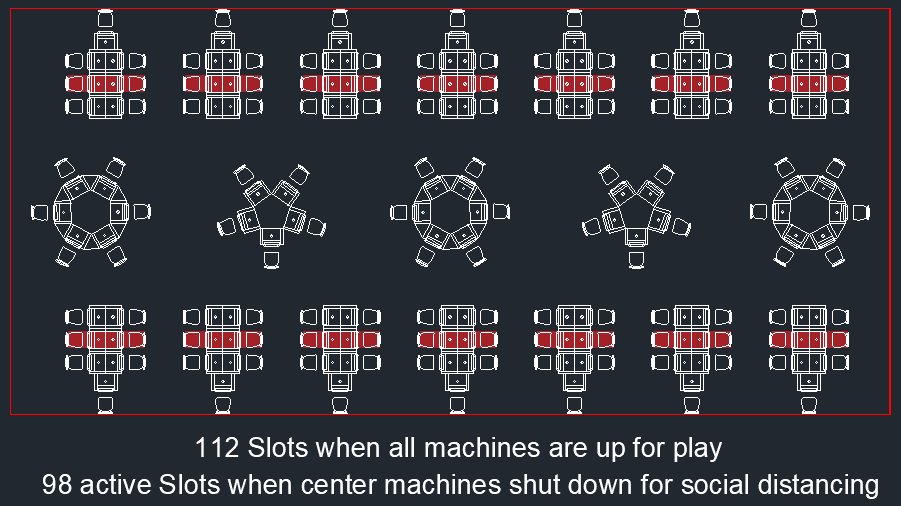 112 Slots when all machines are up for play
98 active Slots when center machines shut down for social distancing